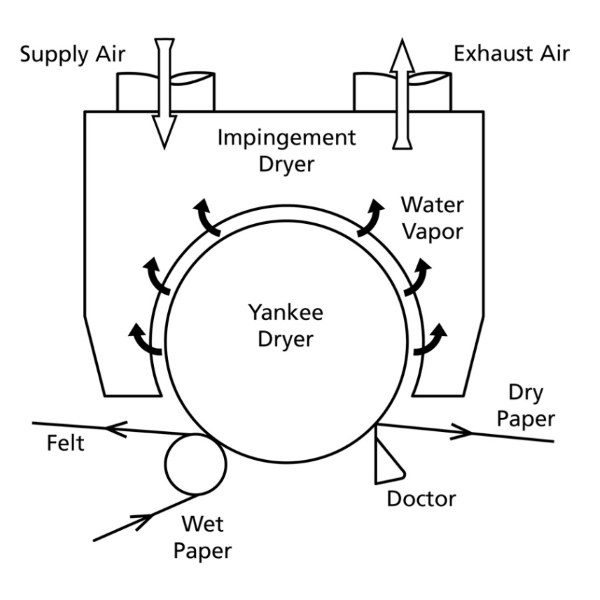 Supply Air

Exhaust Air

Impingement Dryer

Water Vapor

Yankee Dryer

Dry Paper

Felt

Doctor

Wet Paper