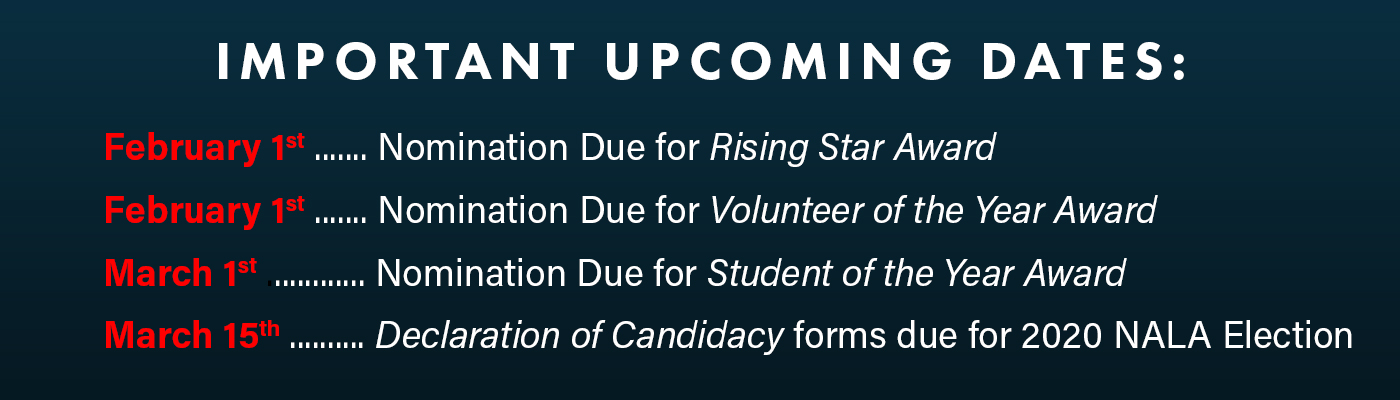 IMPORTANT UPCOMING DATES:

February 1st Nomination Due for Rising Star Award

February 1st Nomination Due for Volunteer of the Year Award

March 1st Nomination Due for Student of the Year Award

March 15th Declaration of Candidacy forms due for 2020 NALA Election