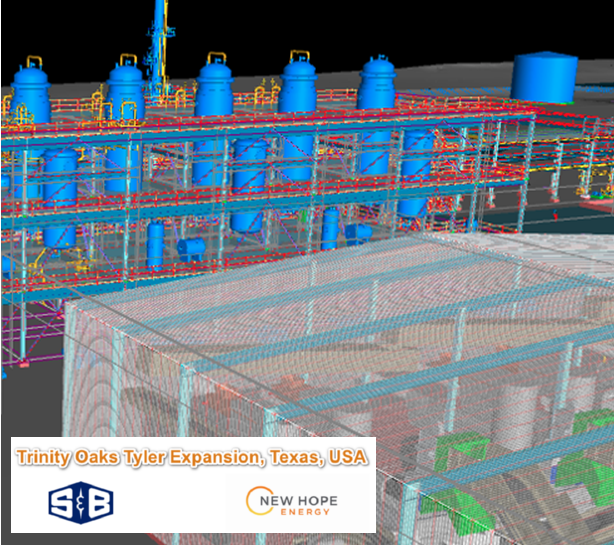 Trinity Oaks Tyler Expansion, Texas, USA

S&B

NEW HOPE
ENERGY