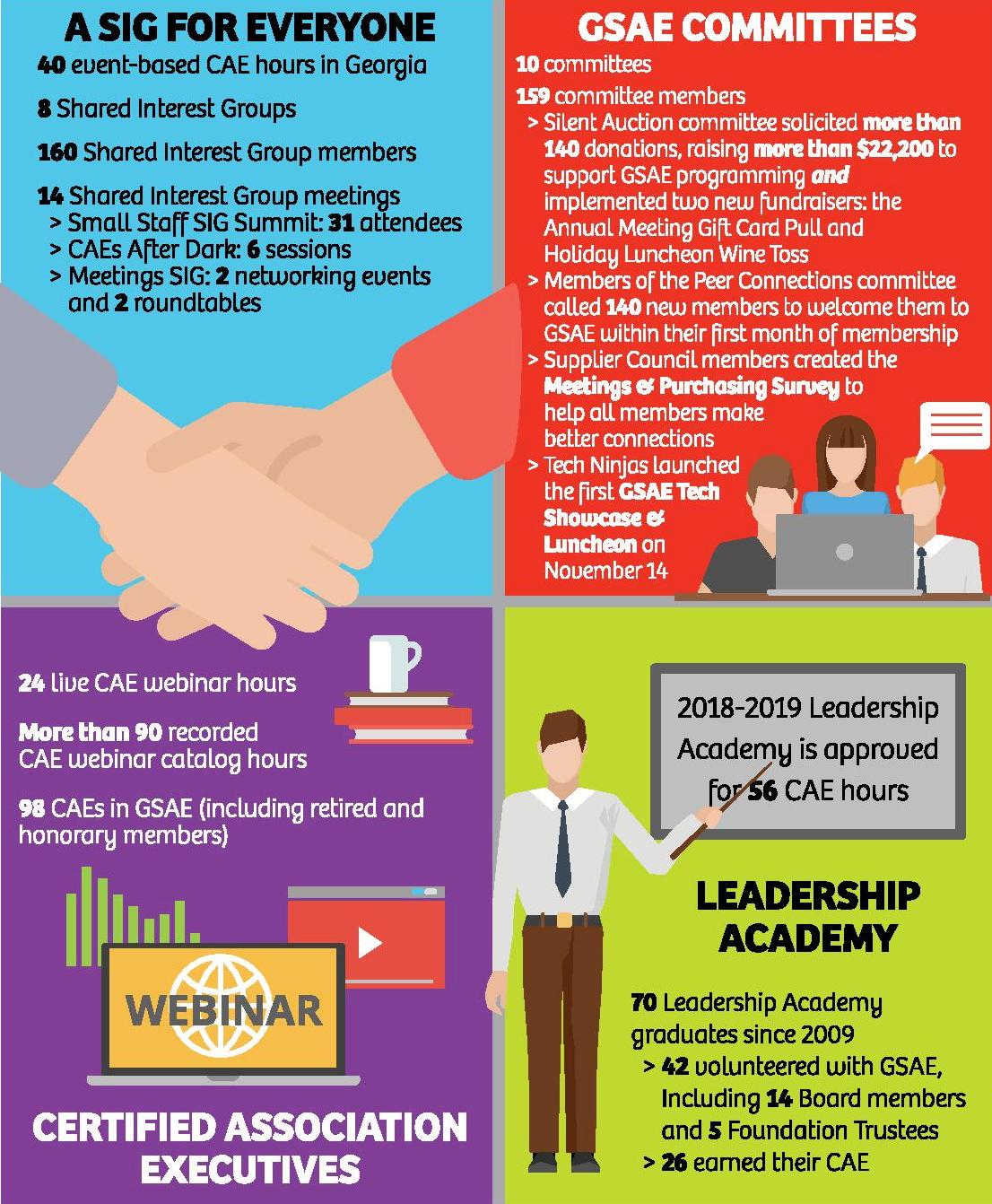 A SIG FOR EVERYONE

40 event-based CAE hours in Georgia

8 Shared Interest Groups

160 Shared Interest Group members

14 Shared Interest Group meetings
> Small Staff SIG Summit: 31 attendees
> CAEs After Dark: 6 sessions
> Meetings SIG: 2 networking events and 2 roundtables

GSAE COMMITTEES

10 committees

159 committee members
> Silent Auction committee solicited more than 140 donations, raising more than $22,200 to support GSAE programming and implemented two new fundraisers: the Annual Meeting Gift Card Pull and Holiday Luncheon Wine Toss
> Members of the Peer Connections committee called 140 new members to welcome them to GSAE within their first month of membership
> Supplier Council members created the Meetings & Purchasing Survey to help all members make better connections
> Tech Ninjas launched the first GSAE Tech Showcase & Luncheon on November 14

24 live CAE webinar hours

More than 90 recorded CAE webinar catalog hours

98 CAEs in GSAE (including retired and honorary members)

WEBINAR

CERTIFIED ASSOCIATION EXECUTIVES

2018-2019 Leadership Academy is approved for 56 CAE hours

LEADERSHIP ACADEMY

70 Leadership Academy graduates since 2009
> 42 volunteered with GSAE, Including 14 Board members and 5 Foundation Trustees
> 26 earned their CAE