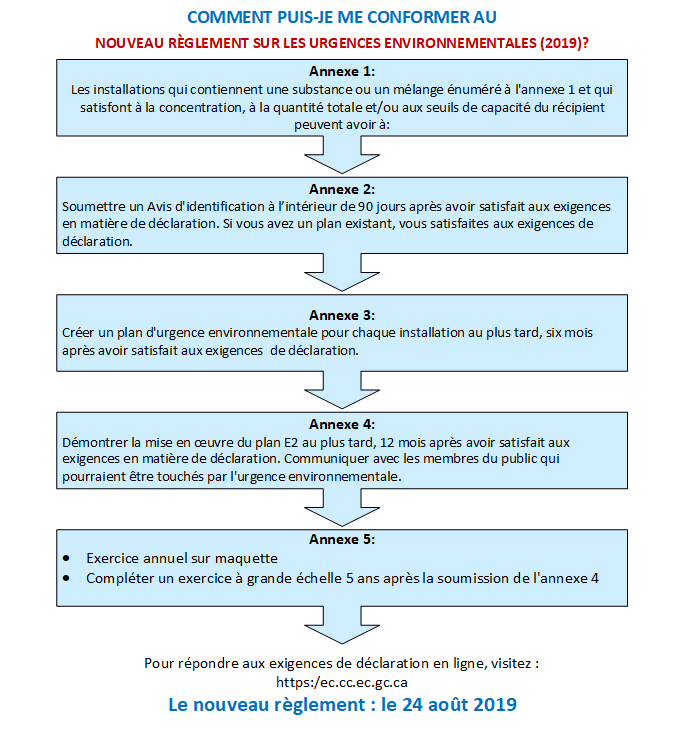 COMMENT PUIS-JE ME CONFORMER AU

NOUVEAU RÈGLEMENT SUR LES URGENCES ENVIRONNEMENTALES (2019)?

Annexe 1:
Les installations qui contiennent une substance ou un mélange énuméré à l'annexe 1 et qui satisfont à la concentration, à la quantité totale et/ou aux seuils de capacité du récipient peuvent avoir à:

Annexe 2:
Soumettre un Avis d'identification à l'intérieur de 90 jours après avoir satisfait aux exigences en matière de déclaration. Si vous avez un plan existant, vous satisfaites aux exigences de déclaration.

Annexe 3:
Créer un plan d'urgence environnementale pour chaque installation au plus tard, six mois après avoir satisfait aux exigences de déclaration.

Annexe 4:
Démontrer la mise en œuvre du plan E2 au plus tard, 12 mois après avoir satisfait aux exigences en matière de déclaration. Communiquer avec les membres du public qui pourraient être touchés par l'urgence environnementale.

Annexe 5:
• Exercice annuel sur maquette
• Compléter un exercice à grande échelle 5 ans après la soumission de l'annexe 4

Pour répondre aux exigences de déclaration en ligne, visitez :
https:/ec.cc.ec.gc.ca

Le nouveau règlement : le 24 août 2019