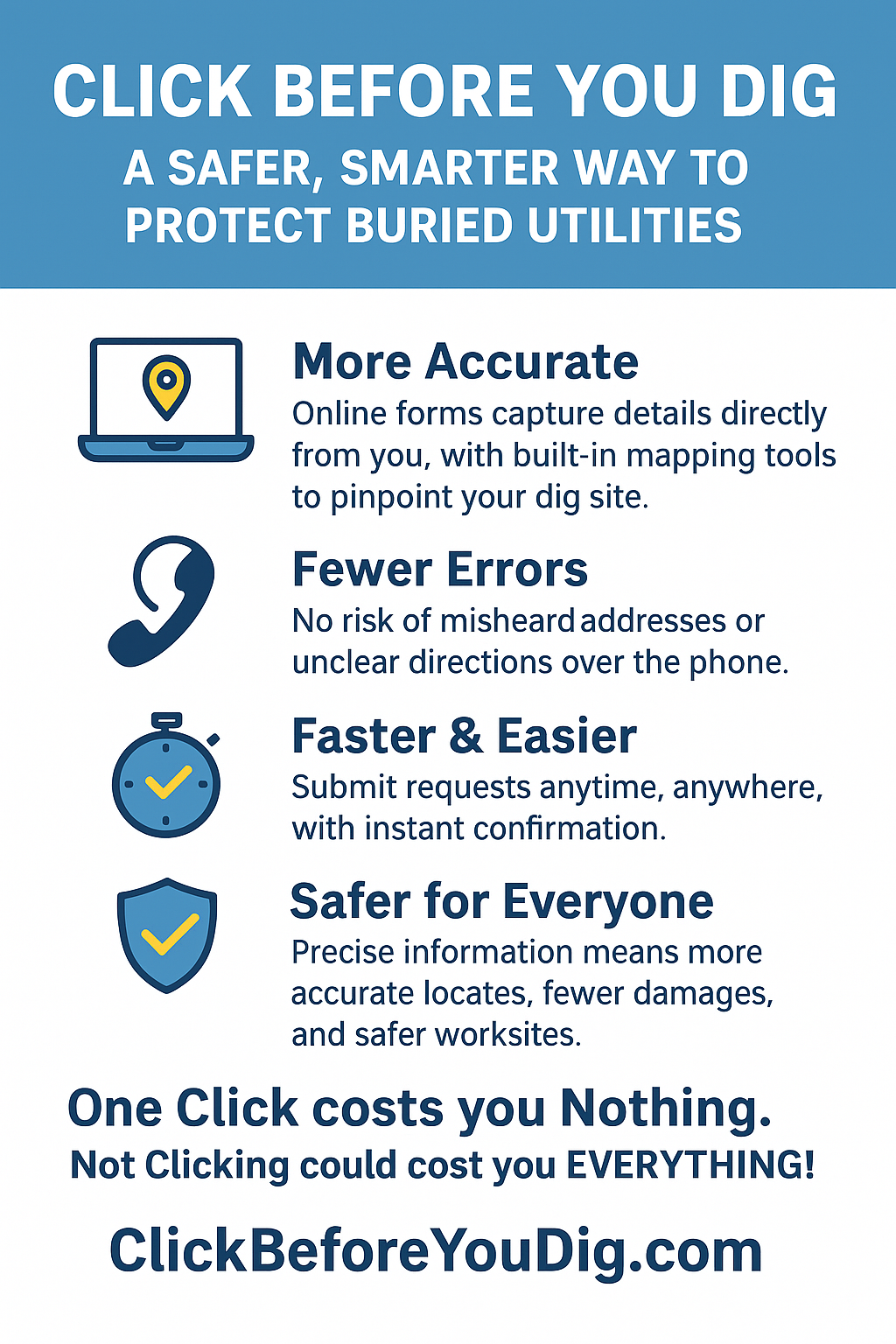 CLICK BEFORE YOU DIG
A SAFER, SMARTER WAY TO PROTECT BURIED UTILITIES

More Accurate
Online forms capture details directly from you, with built-in mapping tools to pinpoint your dig site.

Fewer Errors
No risk of misheard addresses or unclear directions over the phone.

Faster & Easier
Submit requests anytime, anywhere, with instant confirmation.

Safer for Everyone
Precise information means more accurate locates, fewer damages, and safer worksites.

One Click costs you Nothing.
Not Clicking could cost you EVERYTHING!

ClickBeforeYouDig.com