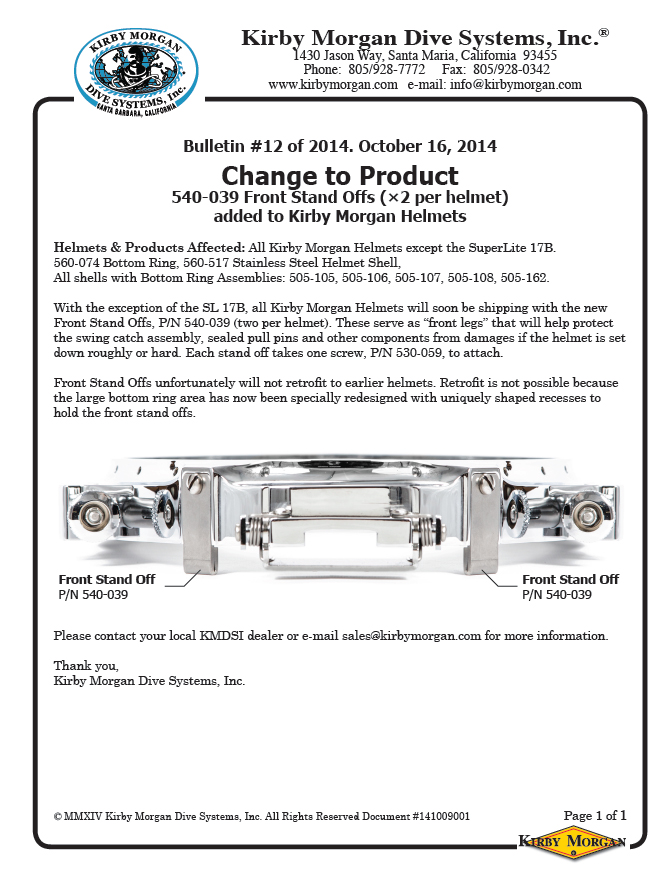 KIRBY MORGAN
DIVE SYSTEMS, Inc.
SANTA BARBARA, CALIFORNIA

Kirby Morgan Dive Systems, Inc.®
1430 Jason Way, Santa Maria, California 93455
Phone: 805/928-7772 Fax: 805/928-0342
www.kirbymorgan.com e-mail: info@kirbymorgan.com

Bulletin #12 of 2014. October 16, 2014

Change to Product
540-039 Front Stand Offs (×2 per helmet)
added to Kirby Morgan Helmets

Helmets & Products Affected: All Kirby Morgan Helmets except the SuperLite 17B. 560-074 Bottom Ring, 560-517 Stainless Steel Helmet Shell, All shells with Bottom Ring Assemblies: 505-105, 505-106, 505-107, 505-108, 505-162.

With the exception of the SL 17B, all Kirby Morgan Helmets will soon be shipping with the new Front Stand Offs, P/N 540-039 (two per helmet). These serve as “front legs” that will help protect the swing catch assembly, sealed pull pins and other components from damages if the helmet is set down roughly or hard. Each stand off takes one screw, P/N 530-059, to attach.

Front Stand Offs unfortunately will not retrofit to earlier helmets. Retrofit is not possible because the large bottom ring area has now been specially redesigned with uniquely shaped recesses to hold the front stand offs.

Front Stand Off
P/N 540-039

Front Stand Off
P/N 540-039

Please contact your local KMDSI dealer or e-mail sales@kirbymorgan.com for more information.

Thank you,
Kirby Morgan Dive Systems, Inc.

© MMXIV Kirby Morgan Dive Systems, Inc. All Rights Reserved Document #141009001

Page 1 of 1

KIRBY MORGAN