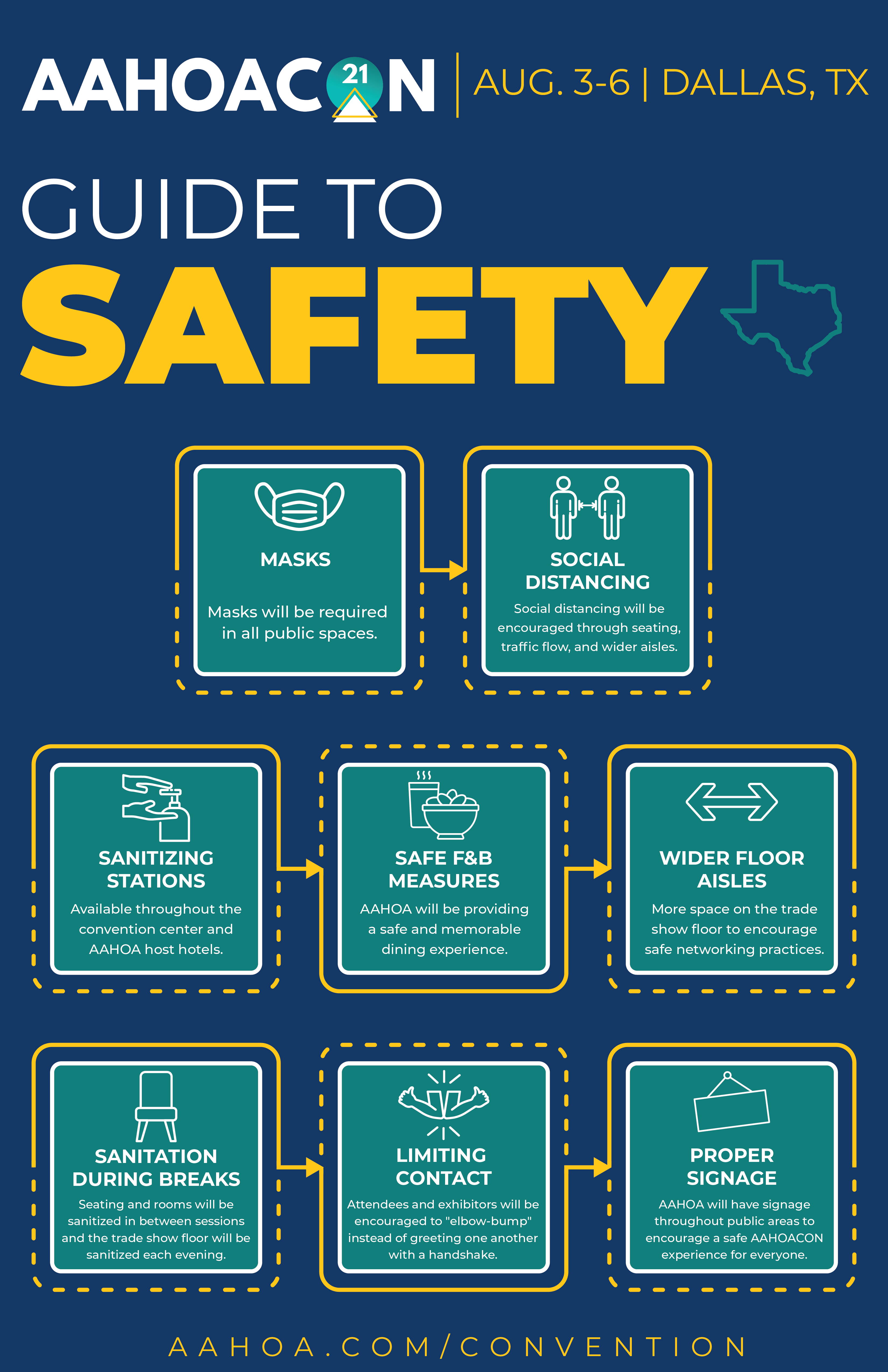 AAHOACON 21 | AUG. 3-6 | DALLAS, TX

GUIDE TO

SAFETY

MASKS

Masks will be required in all public spaces.

SOCIAL DISTANCING

Social distancing will be encouraged through seating, traffic flow, and wider aisles.

SANITIZING STATIONS

Available throughout the convention center and AAHOA host hotels.

SAFE F&B MEASURES

AAHOA will be providing a safe and memorable dining experience.

WIDER FLOOR AISLES

More space on the trade show floor to encourage safe networking practices.

SANITATION DURING BREAKS

Seating and rooms will be sanitized in between sessions and the trade show floor will be sanitized each evening.

LIMITING CONTACT

Attendees and exhibitors will be encouraged to "elbow-bump" instead of greeting one another with a handshake.

PROPER SIGNAGE

AAHOA will have signage throughout public areas to encourage a safe AAHOACON experience for everyone.

AAHOA.COM/CONVENTION